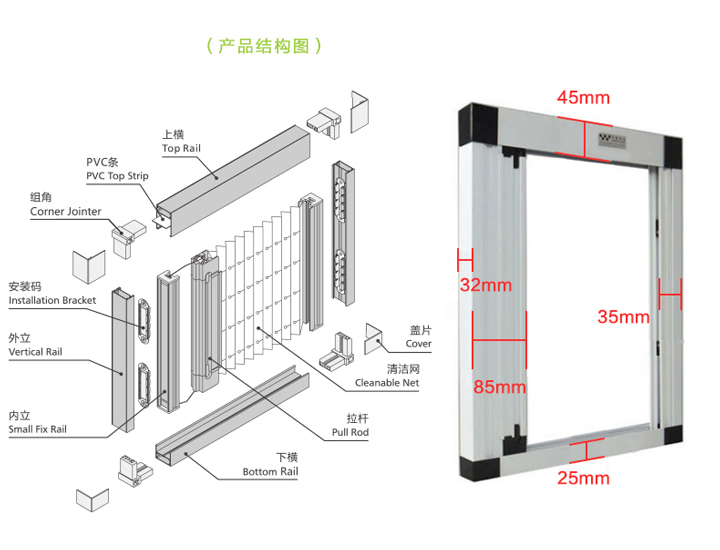 （产品结构图）

上横
Top Rail

PVC条
PVC Top Strip

组角
Corner Jointer

安装码
Installation Bracket

外立
Vertical Rail

内立
Small Fix Rail

盖片
Cover

清洁网
Cleanable Net

拉杆
Pull Rod

下横
Bottom Rail

45mm

32mm

35mm

85mm

25mm